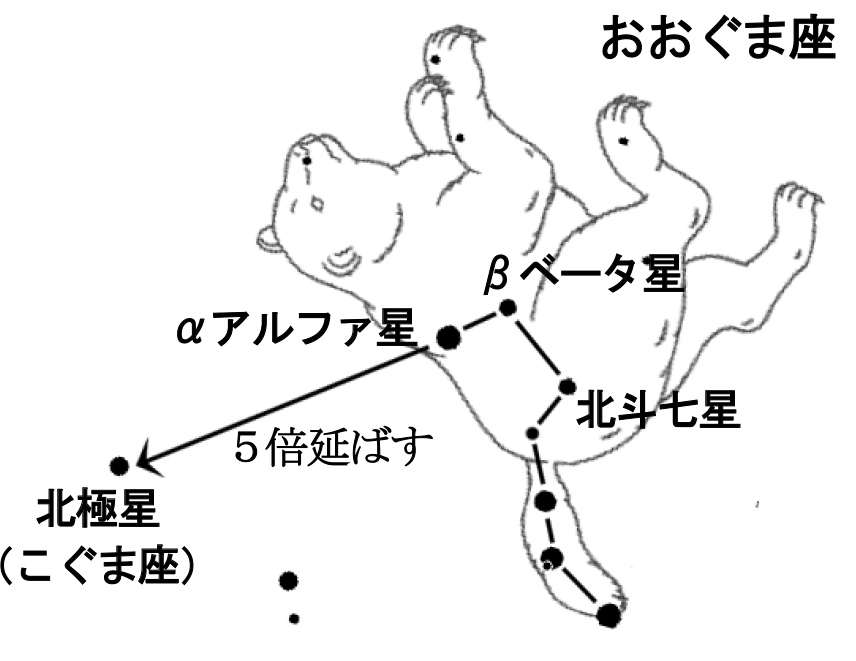 おおぐま座

βベータ星

αアルファ星

北斗七星

5倍延ばす

北極星
(こぐま座)